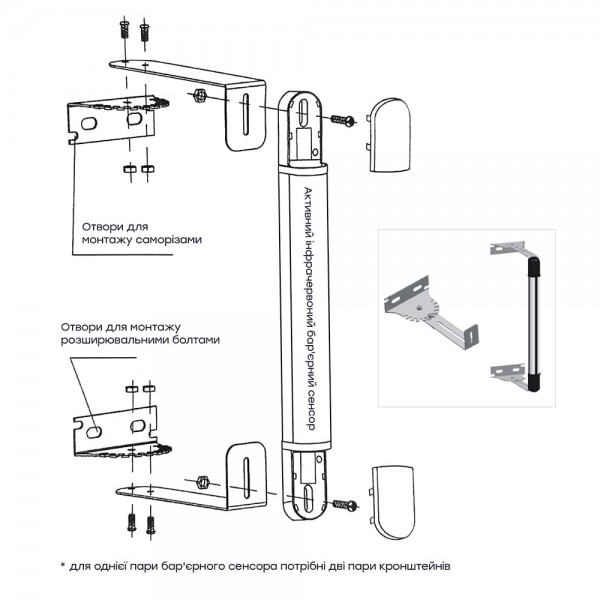 Отвори для монтажу саморізами

Активний інфрачервоний бар'єрний сенсор

Отвори для монтажу розширювальними болтами

* для однієї пари бар'єрного сенсора потрібні дві пари кронштейнів