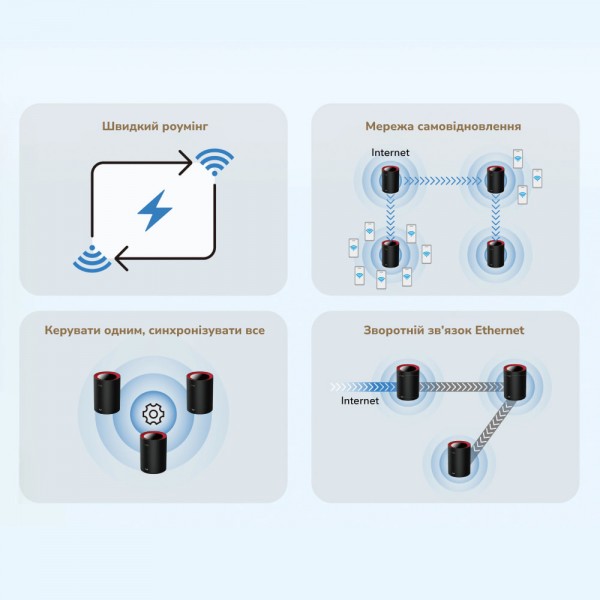 Швидкий роумінг

Мережа самовідновлення

Internet

Керувати одним, синхронізувати все

Зворотній зв'язок Ethernet

Internet