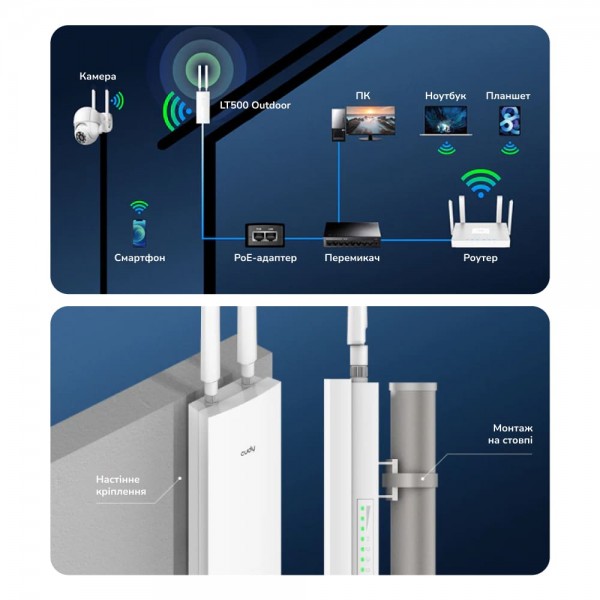 Камера

LT500 Outdoor

ПК

Ноутбук

Планшет

Смартфон

PoE-адаптер

Перемикач

Роутер

cudy

Настінне кріплення

Монтаж на стовпі