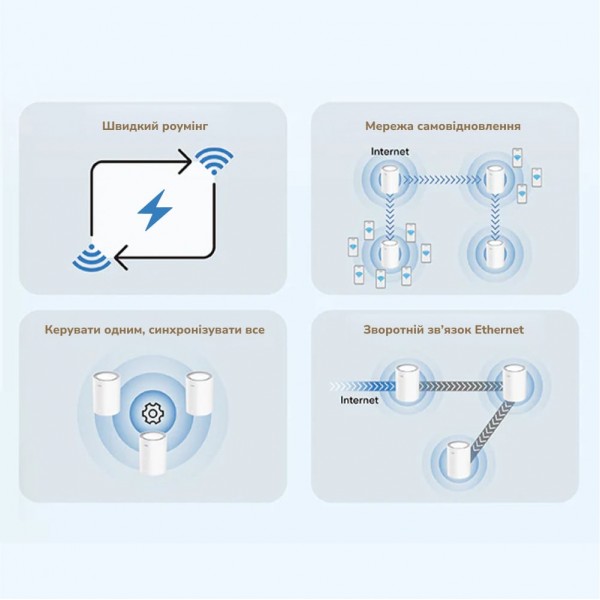 Швидкий роумінг

Мережа самовідновлення

Internet

Керувати одним, синхронізувати все

Зворотній зв'язок Ethernet

Internet