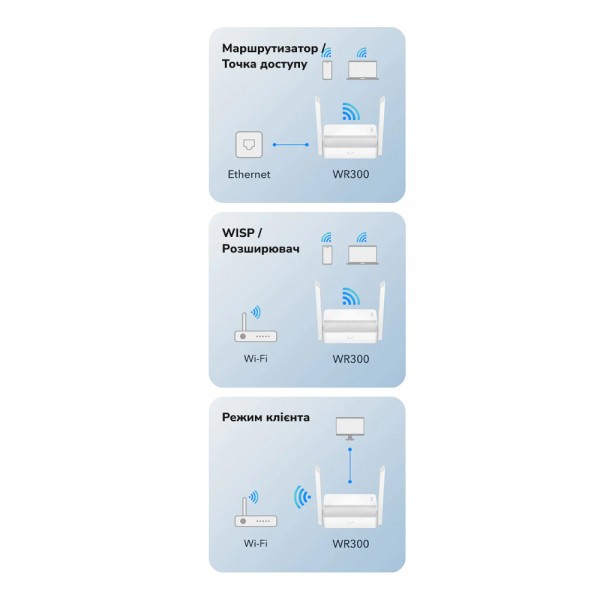 Маршрутизатор / Точка доступу

Ethernet

WR300

WISP / Розширювач

Wi-Fi

WR300

Режим клієнта

Wi-Fi

WR300