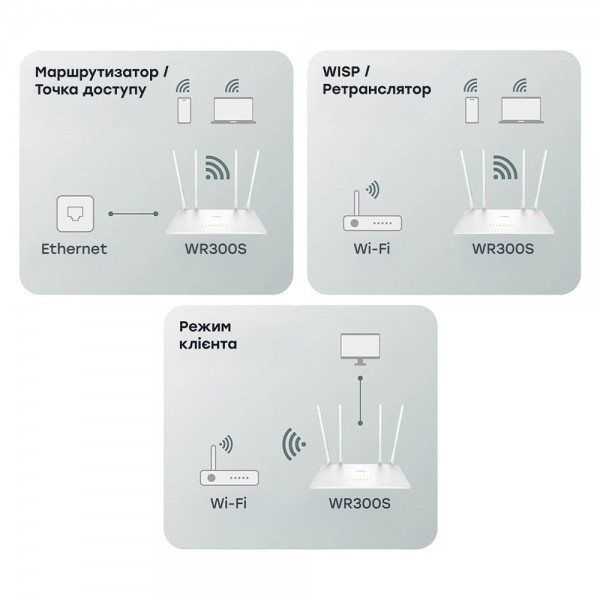 Маршрутизатор / Точка доступу

Ethernet

WR300S

WISP / Ретранслятор

Wi-Fi

WR300S

Режим клієнта

Wi-Fi

WR300S